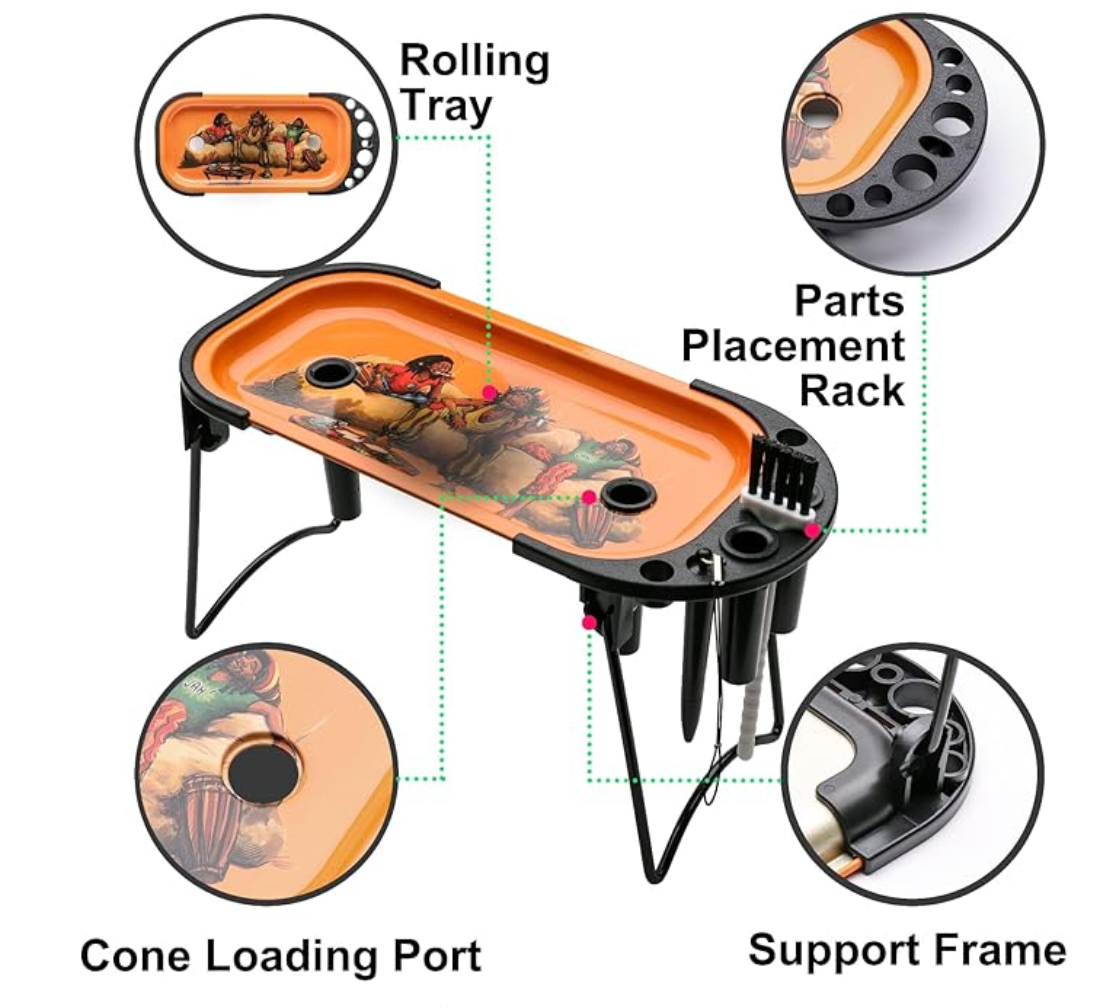 Rolling Tray

Parts Placement Rack

Cone Loading Port

Support Frame